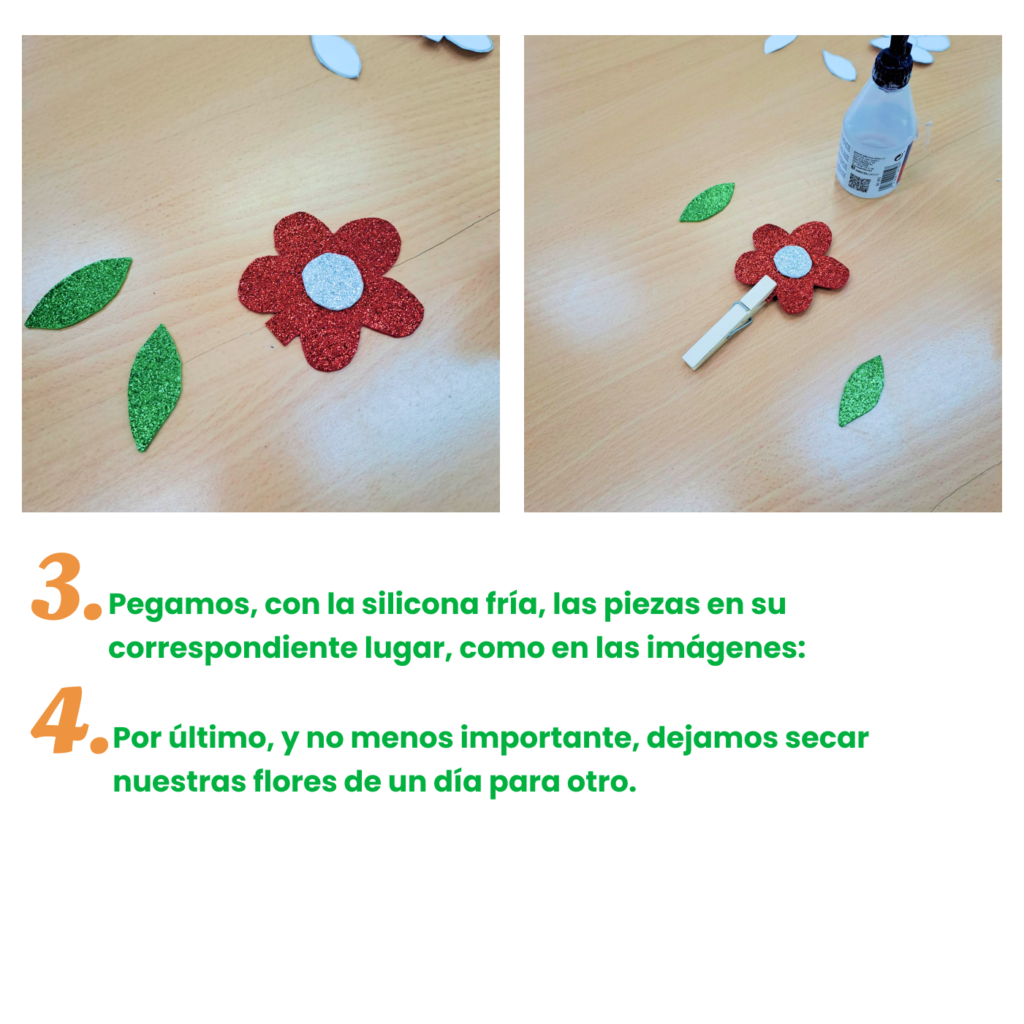 3. Pegamos, con la silicona fría, las piezas en su correspondiente lugar, como en las imágenes:

4. Por último, y no menos importante, dejamos secar nuestras flores de un día para otro.